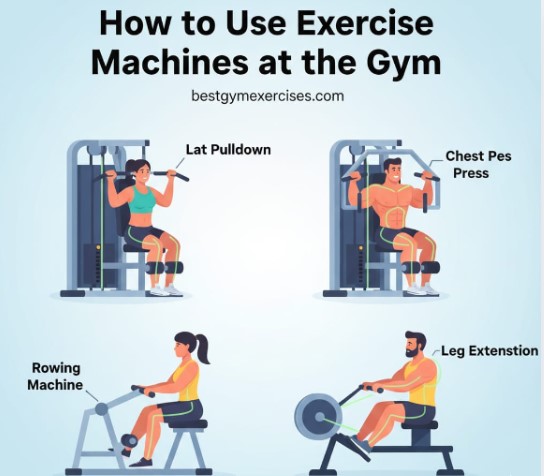 How to Use Exercise Machines at the Gym

bestgymexercises.com

Lat Pulldown

Chest Pes Press

Rowing Machine

Leg Extenstion